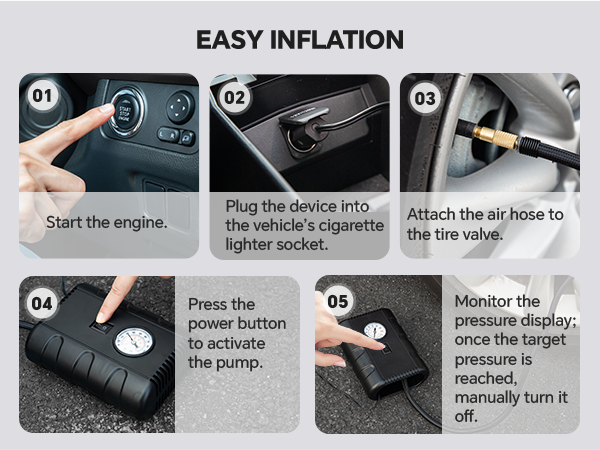 EASY INFLATION

01

START STOP ENGINE

Start the engine.

02

Plug the device into the vehicle's cigarette lighter socket.

03

Attach the air hose to the tire valve.

04

Press the power button to activate the pump.

05

Monitor the pressure display; once the target pressure is reached, manually turn it off.