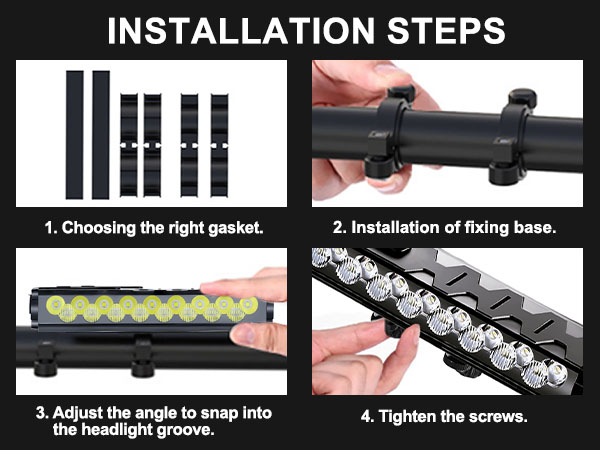 INSTALLATION STEPS

1. Choosing the right gasket.

2. Installation of fixing base.

3. Adjust the angle to snap into the headlight groove.

4. Tighten the screws.