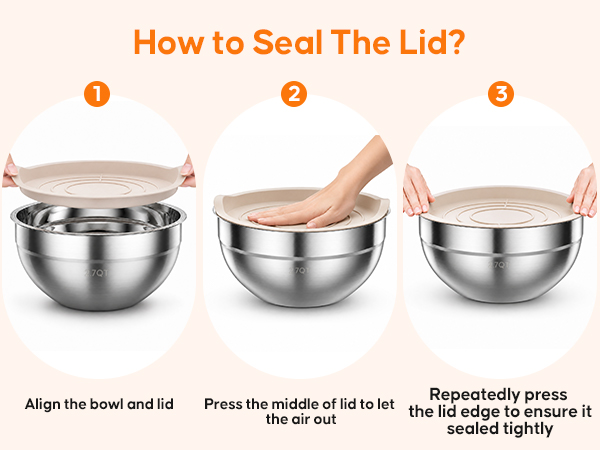 How to Seal The Lid?

1

2.7QT

Align the bowl and lid

2

2.7QT

Press the middle of lid to let the air out

3

2.7QT

Repeatedly press the lid edge to ensure it sealed tightly