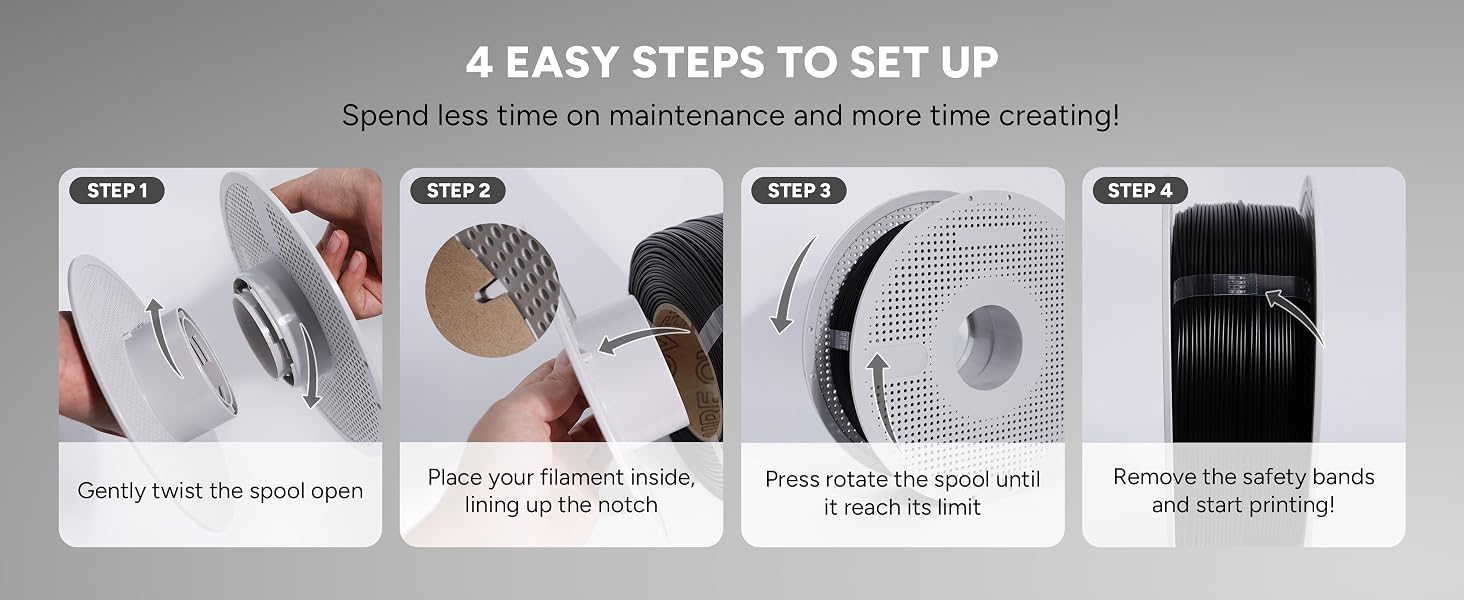 4 EASY STEPS TO SET UP

Spend less time on maintenance and more time creating!

STEP 1

Gently twist the spool open

STEP 2

Place your filament inside, lining up the notch

STEP 3

Press rotate the spool until it reach its limit

STEP 4

Remove the safety bands and start printing!