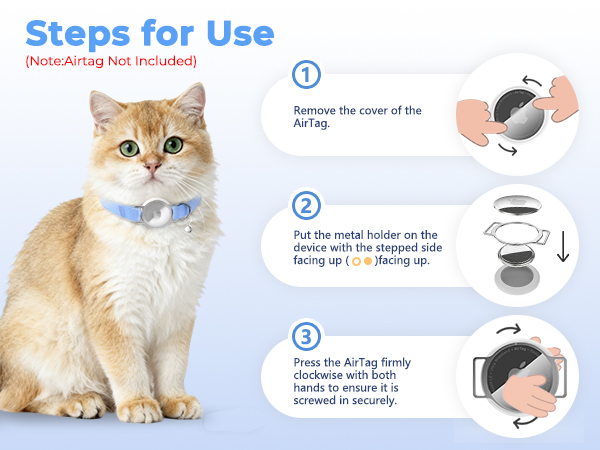 Steps for Use
(Note:Airtag Not Included)

1
Remove the cover of the AirTag.

2
Put the metal holder on the device with the stepped side facing up ( )facing up.

3
Press the AirTag firmly clockwise with both hands to ensure it is screwed in securely.