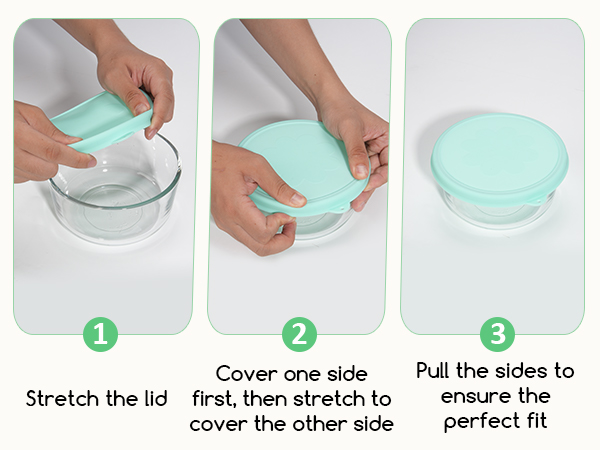 1

Stretch the lid

2

Cover one side first, then stretch to cover the other side

3

Pull the sides to ensure the perfect fit