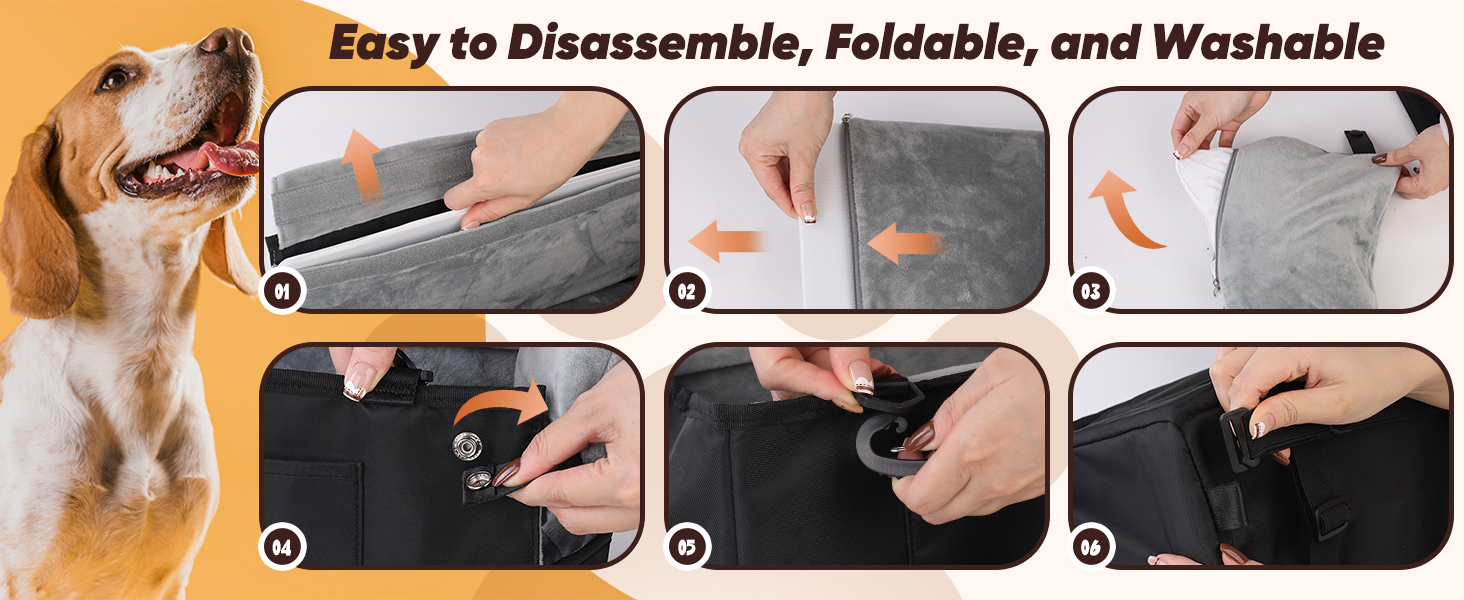 Easy to Disassemble, Foldable, and Washable

01

02

03

04

05

06