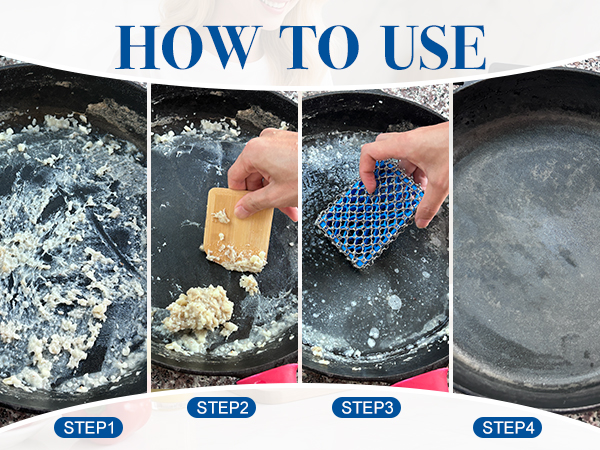 HOW TO USE

STEP1

STEP2

STEP3

STEP4