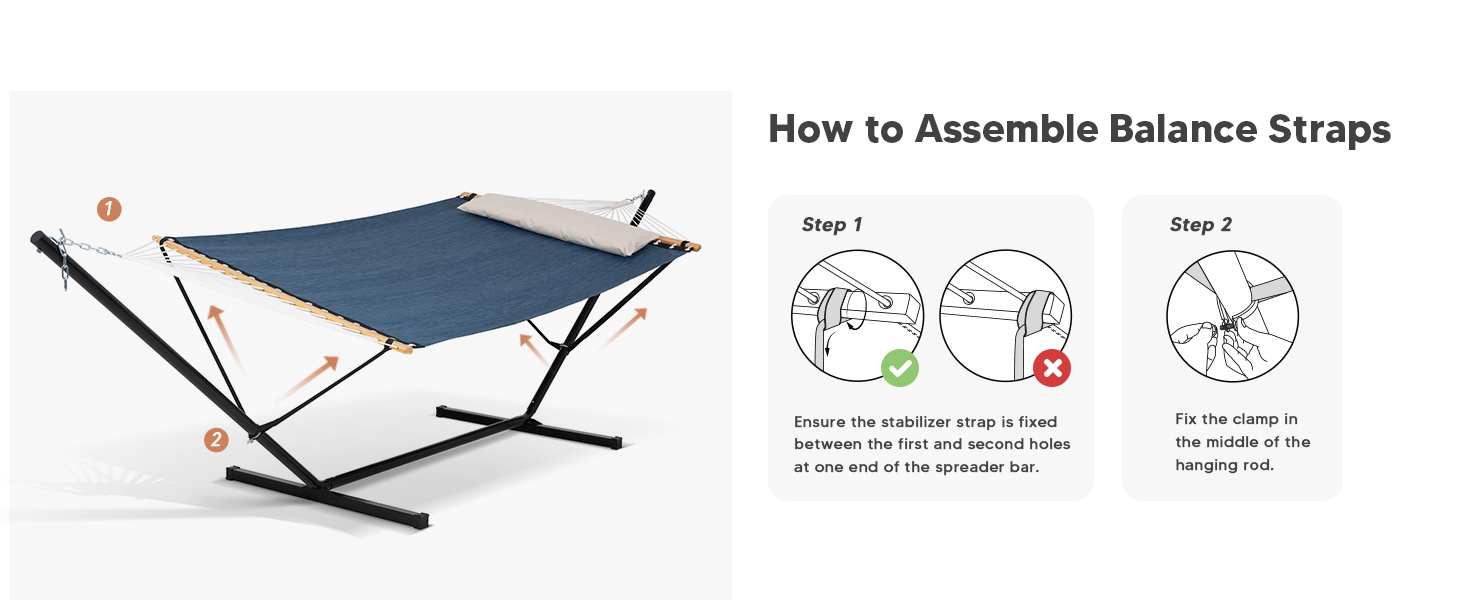 1

2

How to Assemble Balance Straps

Step 1

Ensure the stabilizer strap is fixed between the first and second holes at one end of the spreader bar.

Step 2

Fix the clamp in the middle of the hanging rod.