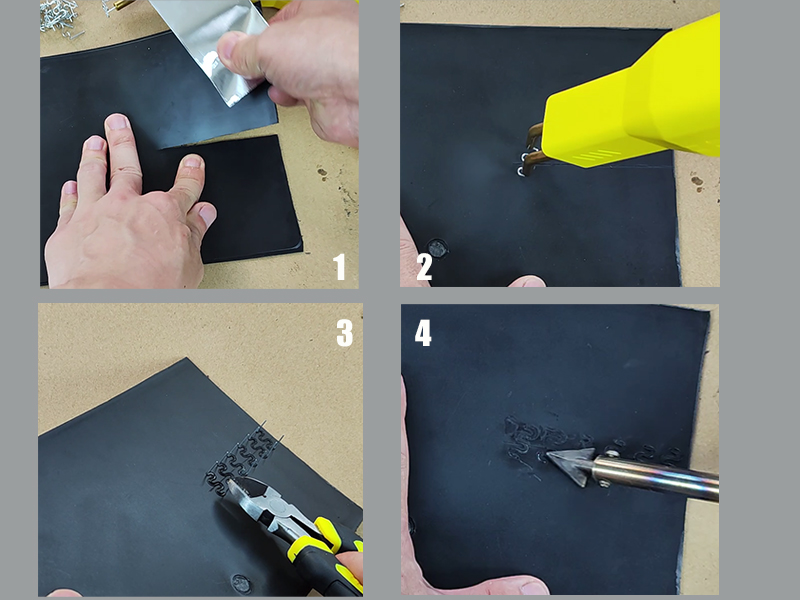 1

2

3

4