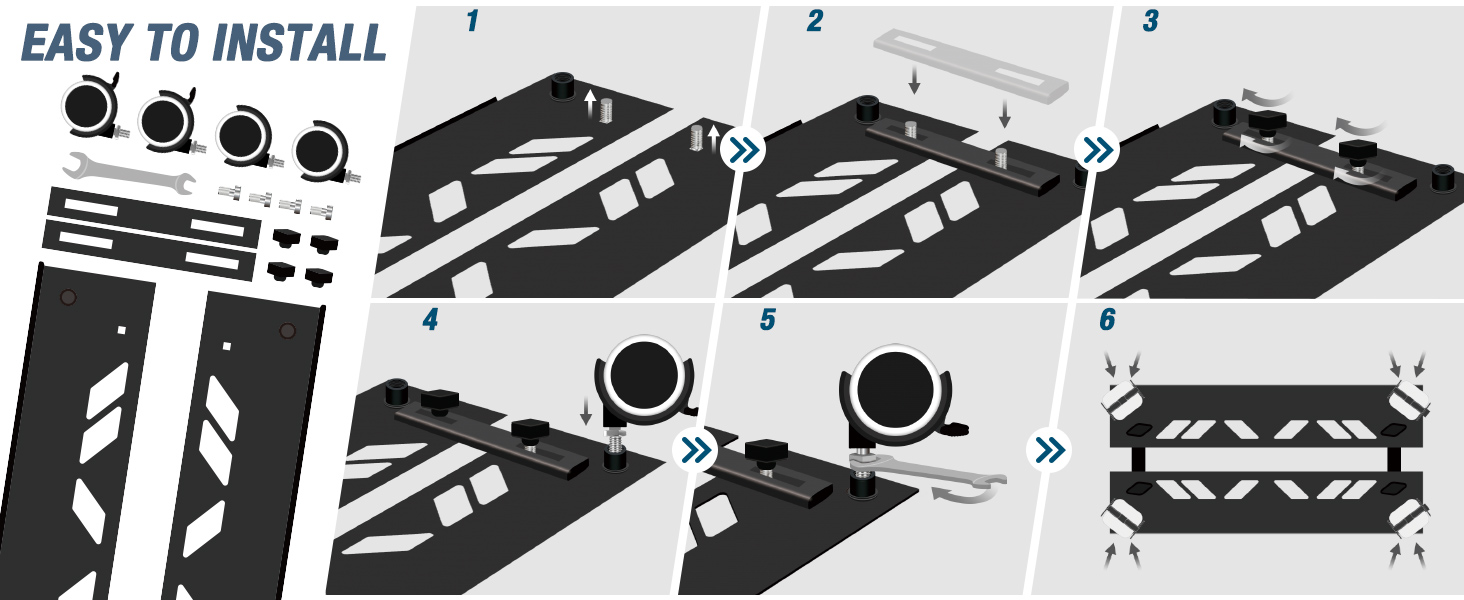 EASY TO INSTALL

1

2

3

4

5

6