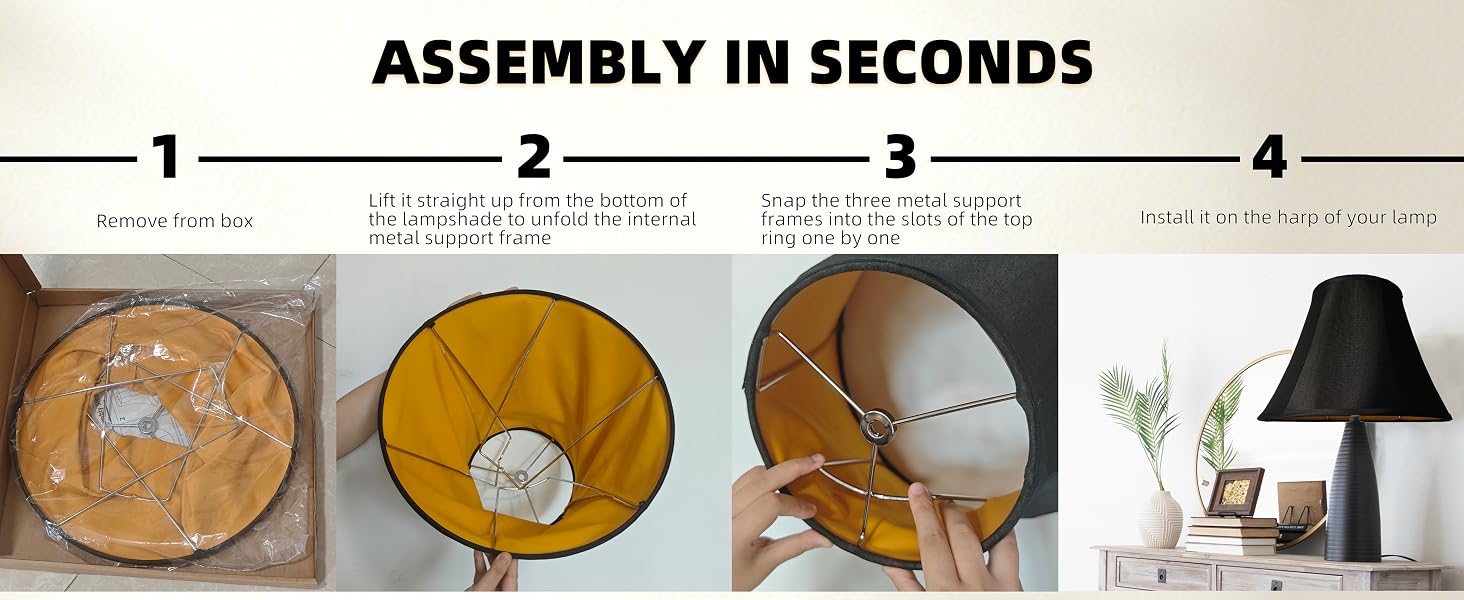 ASSEMBLY IN SECONDS

1

Remove from box

2

Lift it straight up from the bottom of the lampshade to unfold the internal metal support frame

3

Snap the three metal support frames into the slots of the top ring one by one

4

Install it on the harp of your lamp