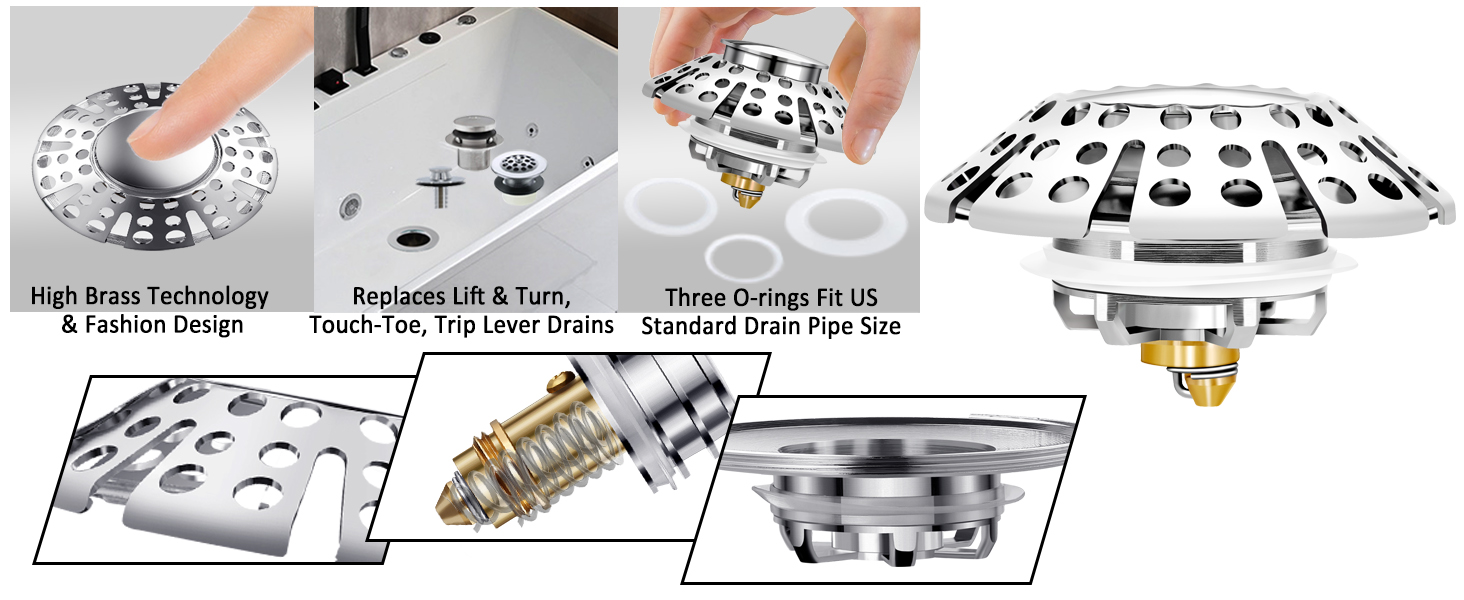 High Brass Technology
& Fashion Design

Replaces Lift & Turn,
Touch-Toe, Trip Lever Drains

Three O-rings Fit US
Standard Drain Pipe Size