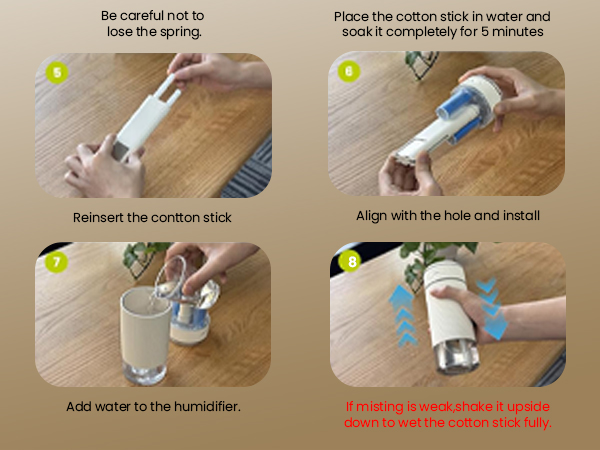 Be careful not to lose the spring.

Place the cotton stick in water and soak it completely for 5 minutes

5

6

Reinsert the contton stick

Align with the hole and install

7

8

Add water to the humidifier.

If misting is weak,shake it upside down to wet the cotton stick fully.