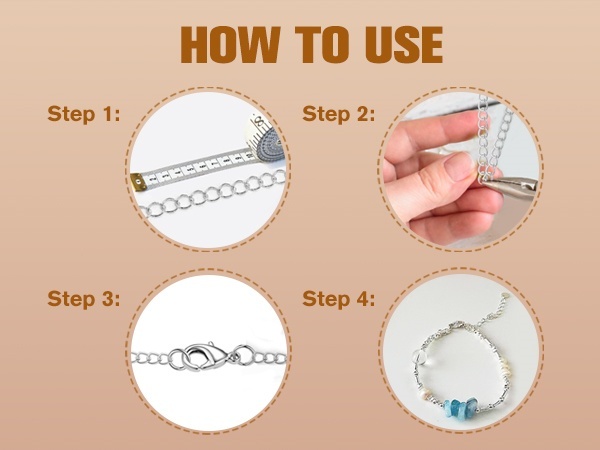 HOW TO USE

Step 1:

Step 2:

Step 3:

Step 4: