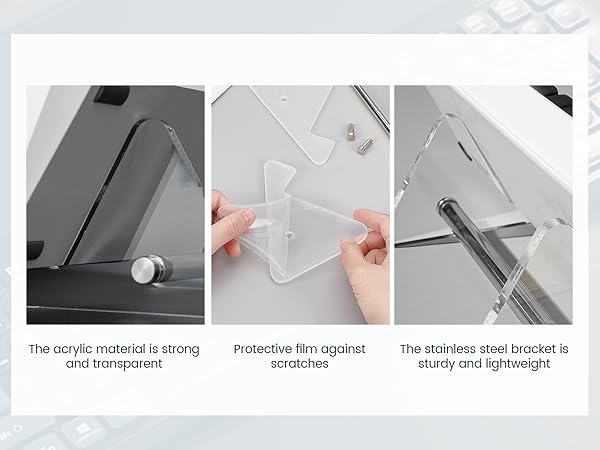 The acrylic material is strong and transparent

Protective film against scratches

The stainless steel bracket is sturdy and lightweight