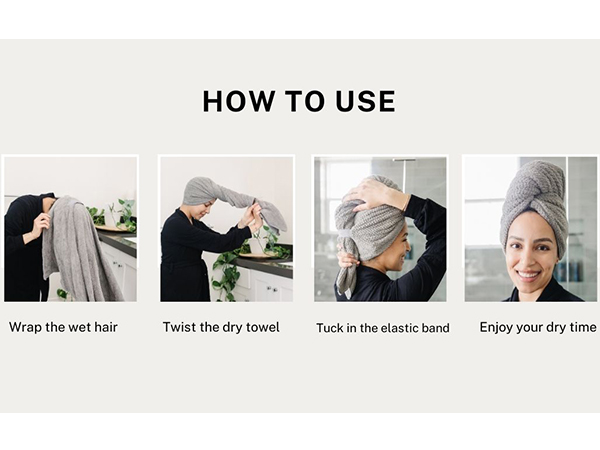 HOW TO USE

Wrap the wet hair

Twist the dry towel

Tuck in the elastic band

Enjoy your dry time