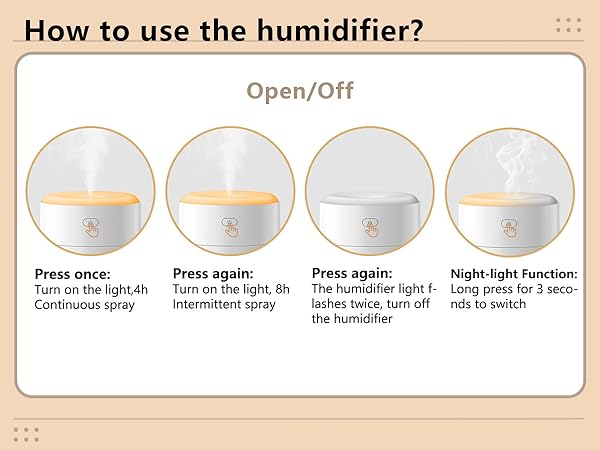 How to use the humidifier?

Open/Off

Press once:
Turn on the light,4h Continuous spray

Press again:
Turn on the light, 8h Intermittent spray

Press again:
The humidifier light flashes twice, turn off the humidifier

Night-light Function:
Long press for 3 seconds to switch