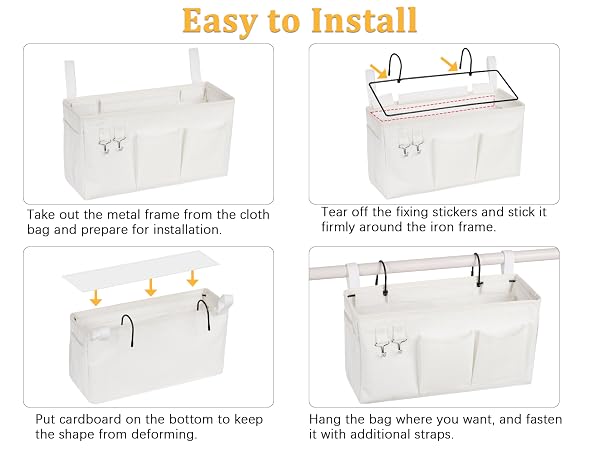 Easy to Install

Take out the metal frame from the cloth bag and prepare for installation.

Tear off the fixing stickers and stick it firmly around the iron frame.

Put cardboard on the bottom to keep the shape from deforming.

Hang the bag where you want, and fasten it with additional straps.