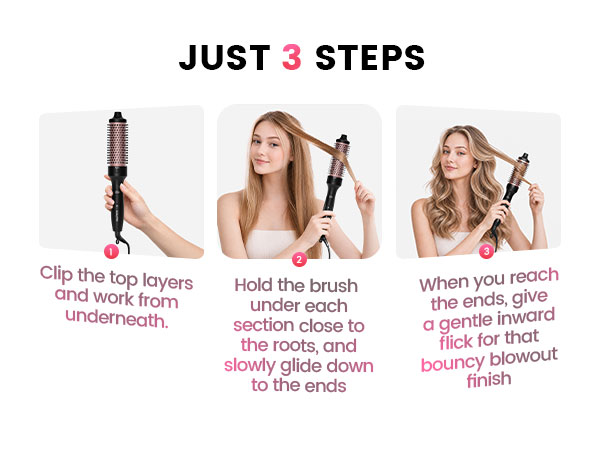 JUST 3 STEPS

1

Clip the top layers and work from underneath.

2

Hold the brush under each section close to the roots, and slowly glide down to the ends

3

When you reach the ends, give a gentle inward flick for that bouncy blowout finish