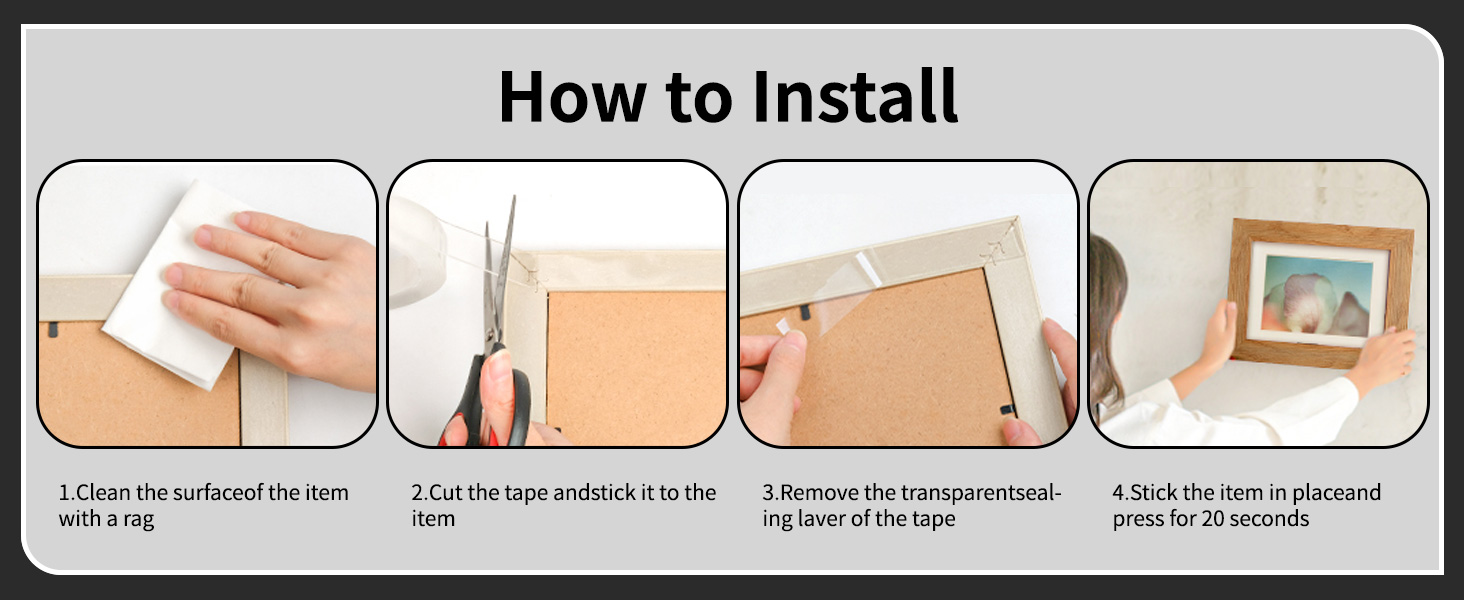 How to Install

1.Clean the surfaceof the item with a rag

2.Cut the tape andstick it to the item

3.Remove the transparentsealing laver of the tape

4.Stick the item in placeand press for 20 seconds