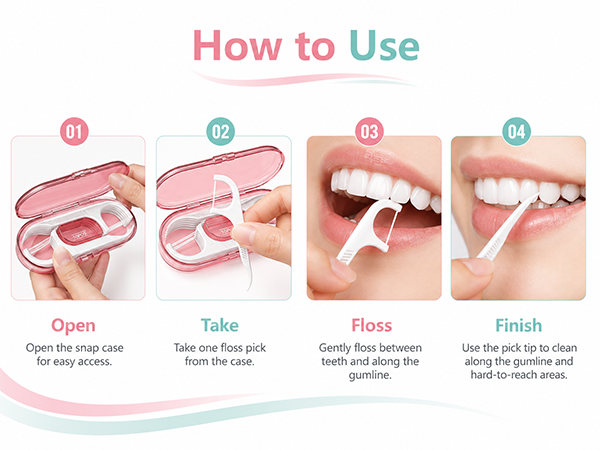 How to Use

01

Open

Open the snap case for easy access.

02

Take

Take one floss pick from the case.

03

Floss

Gently floss between teeth and along the gumline.

04

Finish

Use the pick tip to clean along the gumline and hard-to-reach areas.