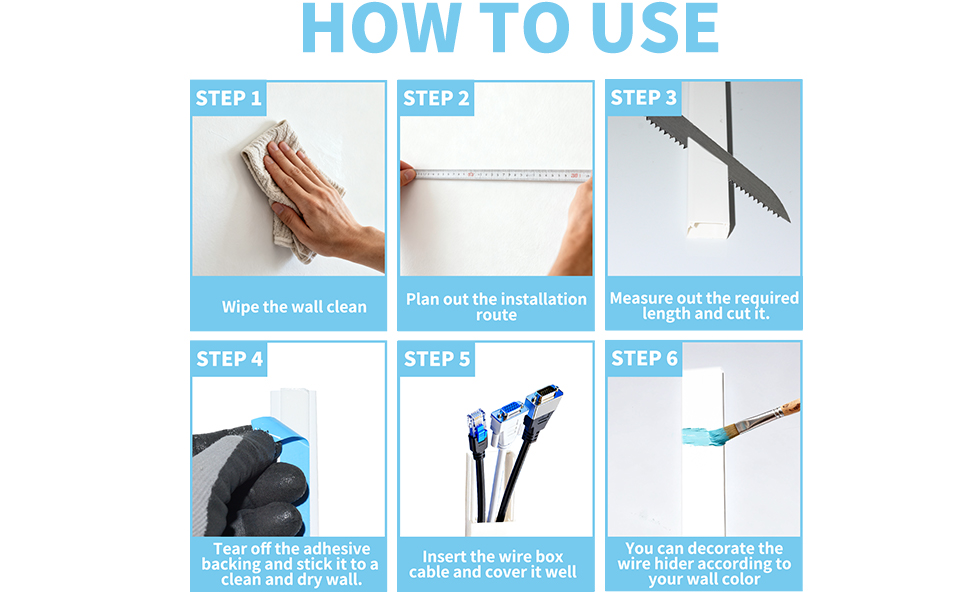 HOW TO USE

STEP 1
Wipe the wall clean

STEP 2
Plan out the installation route

STEP 3
Measure out the required length and cut it.

STEP 4
Tear off the adhesive backing and stick it to a clean and dry wall.

STEP 5
Insert the wire box cable and cover it well

STEP 6
You can decorate the wire hider according to your wall color