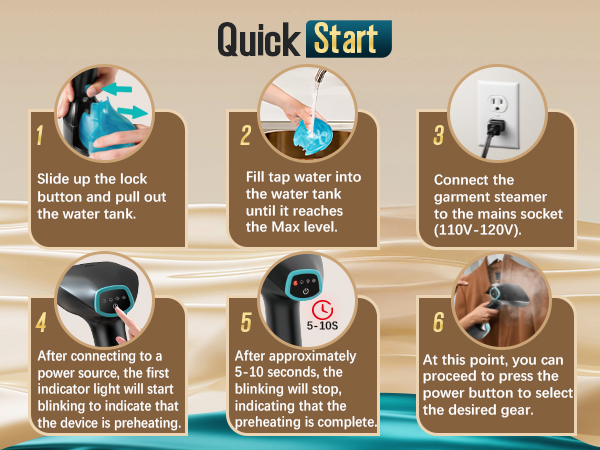 Quick Start

1
Slide up the lock button and pull out the water tank.

2
Fill tap water into the water tank until it reaches the Max level.

3
Connect the garment steamer to the mains socket (110V-120V).

4
After connecting to a power source, the first indicator light will start blinking to indicate that the device is preheating.

5
5-10S
After approximately 5-10 seconds, the blinking will stop, indicating that the preheating is complete.

6
At this point, you can proceed to press the power button to select the desired gear.