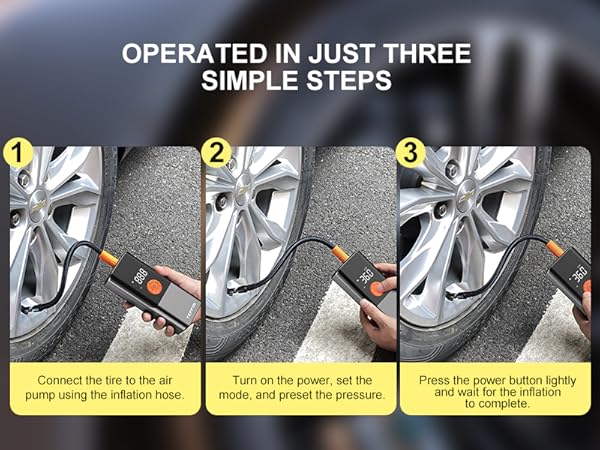 OPERATED IN JUST THREE SIMPLE STEPS

1

888

Connect the tire to the air pump using the inflation hose.

2

36.0

Turn on the power, set the mode, and preset the pressure.

3

36.0

Press the power button lightly and wait for the inflation to complete.