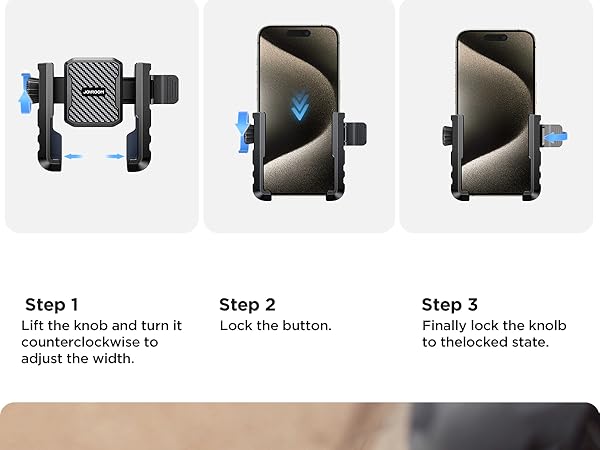 JOYROOM

Step 1
Lift the knob and turn it counterclockwise to adjust the width.

Step 2
Lock the button.

Step 3
Finally lock the knolb to thelocked state.