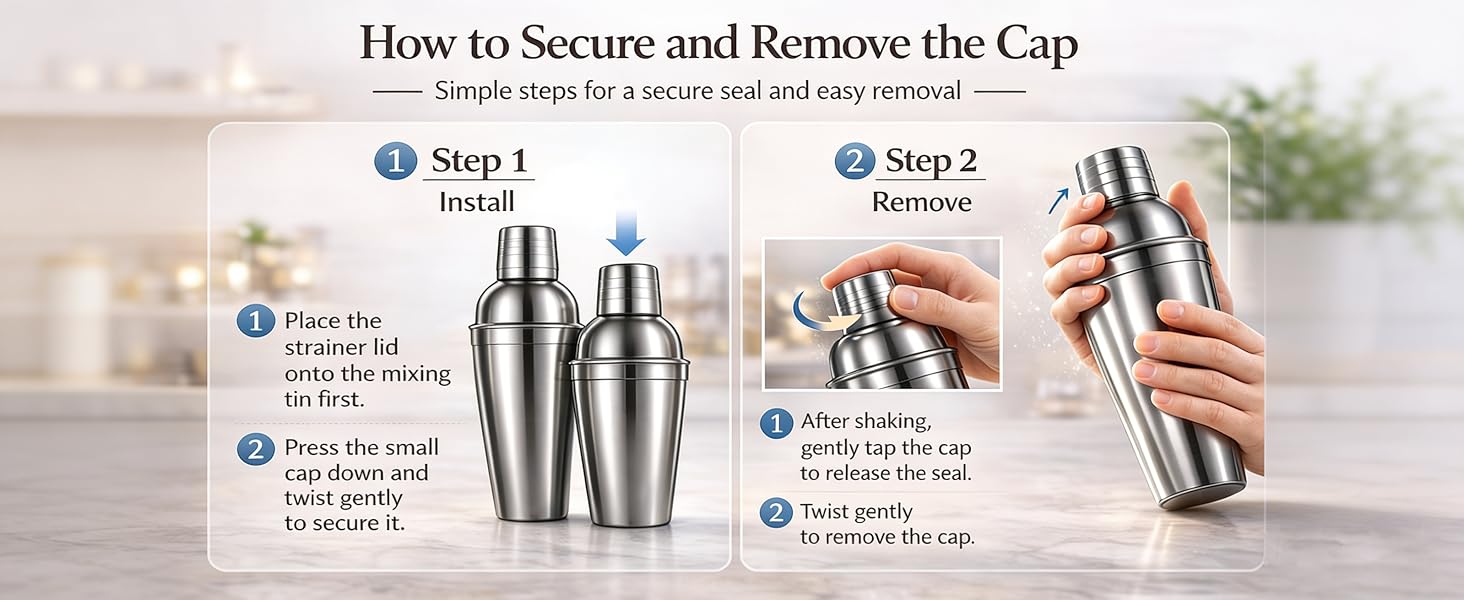 How to Secure and Remove the Cap

— Simple steps for a secure seal and easy removal —

1 Step 1
Install

1 Place the strainer lid onto the mixing tin first.

2 Press the small cap down and twist gently to secure it.

2 Step 2
Remove

1 After shaking, gently tap the cap to release the seal.

2 Twist gently to remove the cap.