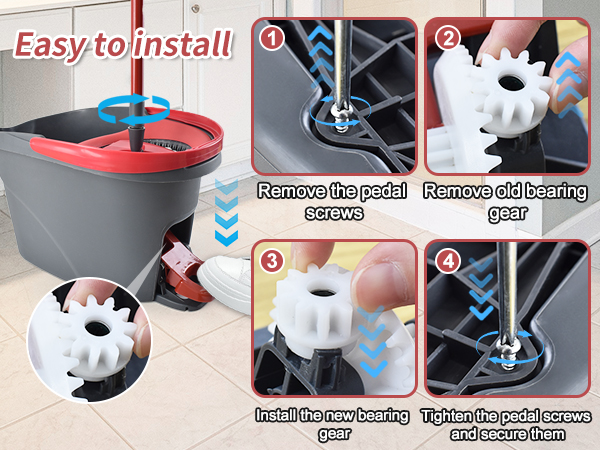 Easy to install

1
Remove the pedal screws

2
Remove old bearing gear

3
Install the new bearing gear

4
Tighten the pedal screws and secure them