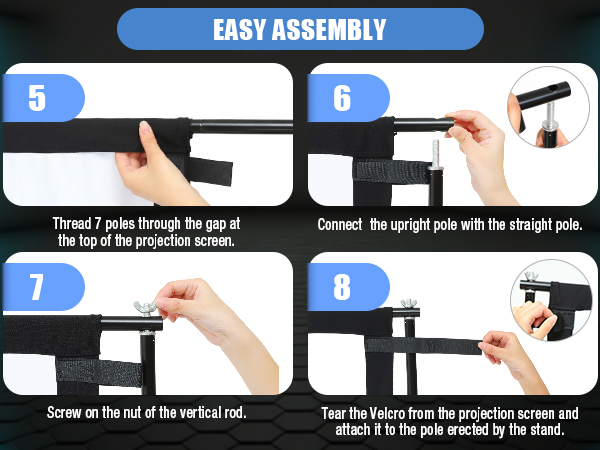 EASY ASSEMBLY

5

Thread 7 poles through the gap at the top of the projection screen.

6

Connect  the upright pole with the straight pole.

7

Screw on the nut of the vertical rod.

8

Tear the Velcro from the projection screen and attach it to the pole erected by the stand.