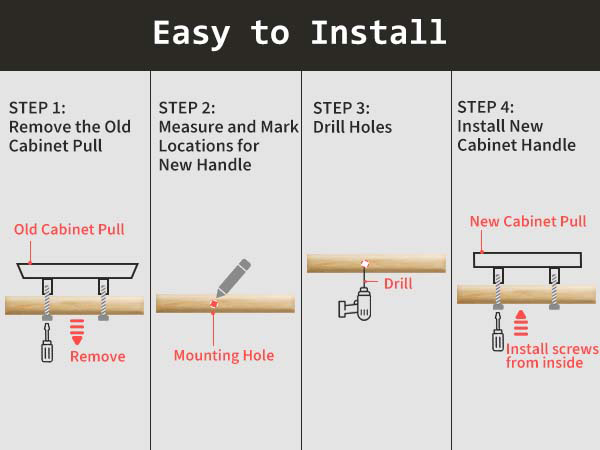 Easy to Install

STEP 1:
Remove the Old Cabinet Pull

Old Cabinet Pull

Remove

STEP 2:
Measure and Mark Locations for New Handle

Mounting Hole

STEP 3:
Drill Holes

Drill

STEP 4:
Install New Cabinet Handle

New Cabinet Pull

Install screws from inside