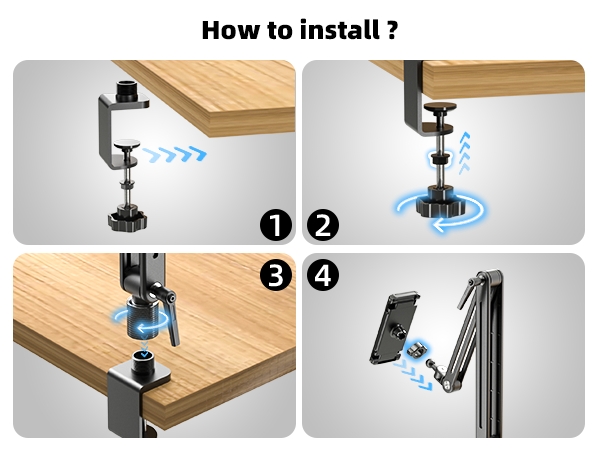 How to install ?

1

2

3

4