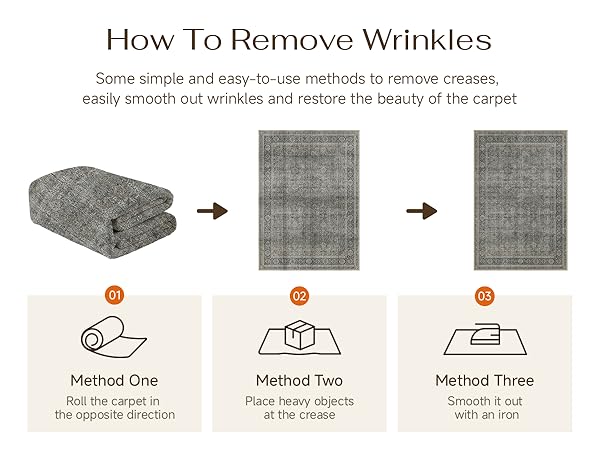 How To Remove Wrinkles

Some simple and easy-to-use methods to remove creases, easily smooth out wrinkles and restore the beauty of the carpet

01

Method One

Roll the carpet in the opposite direction

02

Method Two

Place heavy objects at the crease

03

Method Three

Smooth it out with an iron