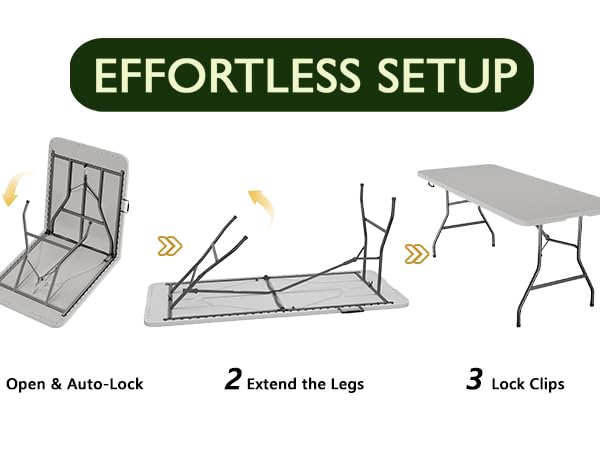 EFFORTLESS SETUP

Open & Auto-Lock

2 Extend the Legs

3 Lock Clips