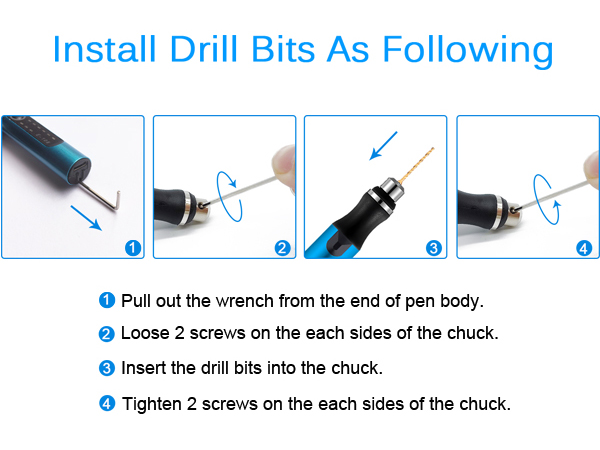 Install Drill Bits As Following

1

2

3

4

1 Pull out the wrench from the end of pen body.

2 Loose 2 screws on the each sides of the chuck.

3 Insert the drill bits into the chuck.

4 Tighten 2 screws on the each sides of the chuck.