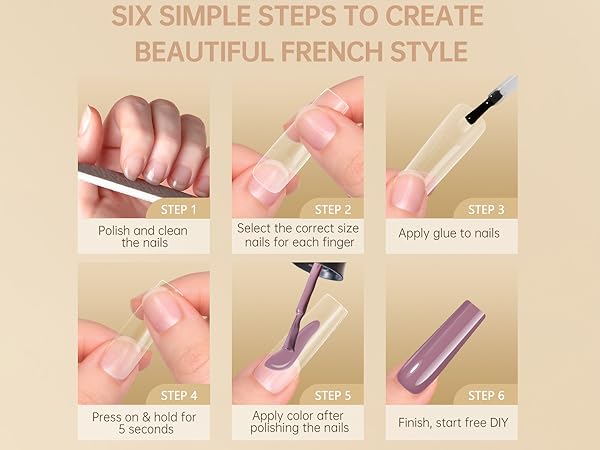 SIX SIMPLE STEPS TO CREATE BEAUTIFUL FRENCH STYLE

STEP 1
Polish and clean the nails

STEP 2
Select the correct size nails for each finger

STEP 3
Apply glue to nails

STEP 4
Press on & hold for 5 seconds

STEP 5
Apply color after polishing the nails

STEP 6
Finish, start free DIY