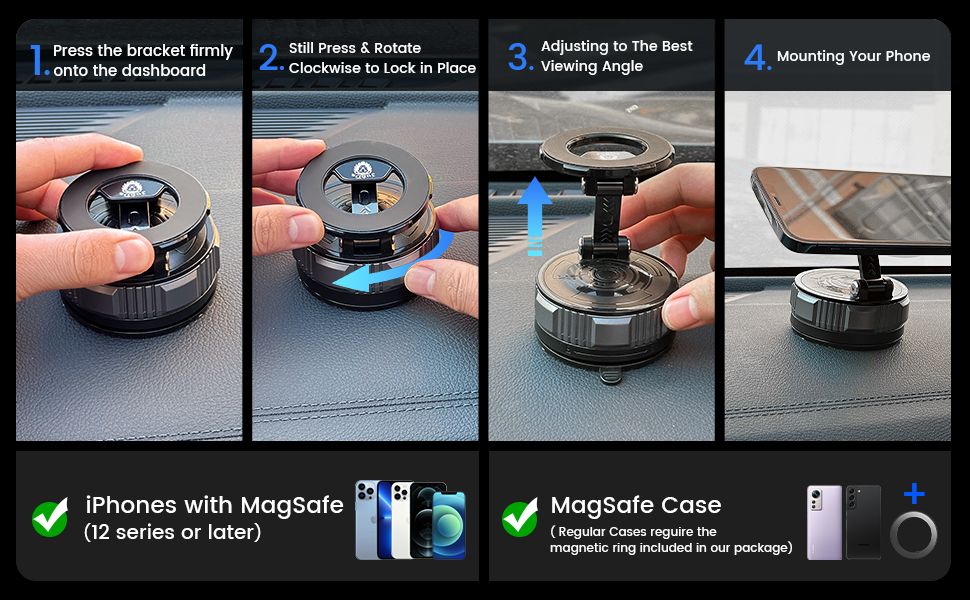 1. Press the bracket firmly onto the dashboard

2. Still Press & Rotate Clockwise to Lock in Place

3. Adjusting to The Best Viewing Angle

4. Mounting Your Phone

iPhones with MagSafe (12 series or later)

MagSafe Case
( Regular Cases reguire the magnetic ring included in our package)

+