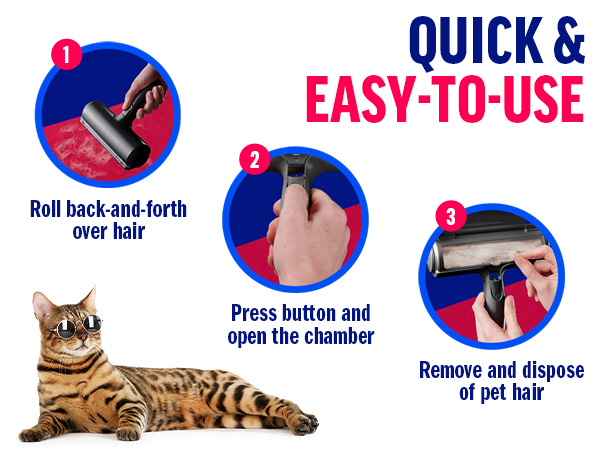 QUICK &
EASY-TO-USE

1

Roll back-and-forth over hair

2

Press button and open the chamber

3

Remove and dispose of pet hair