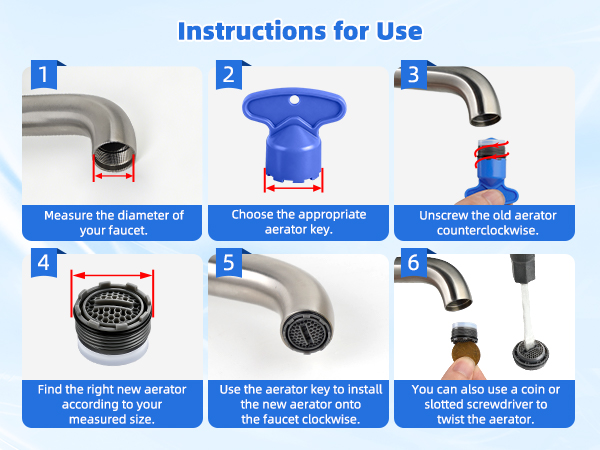 Instructions for Use

1

Measure the diameter of your faucet.

2

Choose the appropriate aerator key.

3

Unscrew the old aerator counterclockwise.

4

Find the right new aerator according to your measured size.

5

Use the aerator key to install the new aerator onto the faucet clockwise.

6

You can also use a coin or slotted screwdriver to twist the aerator.