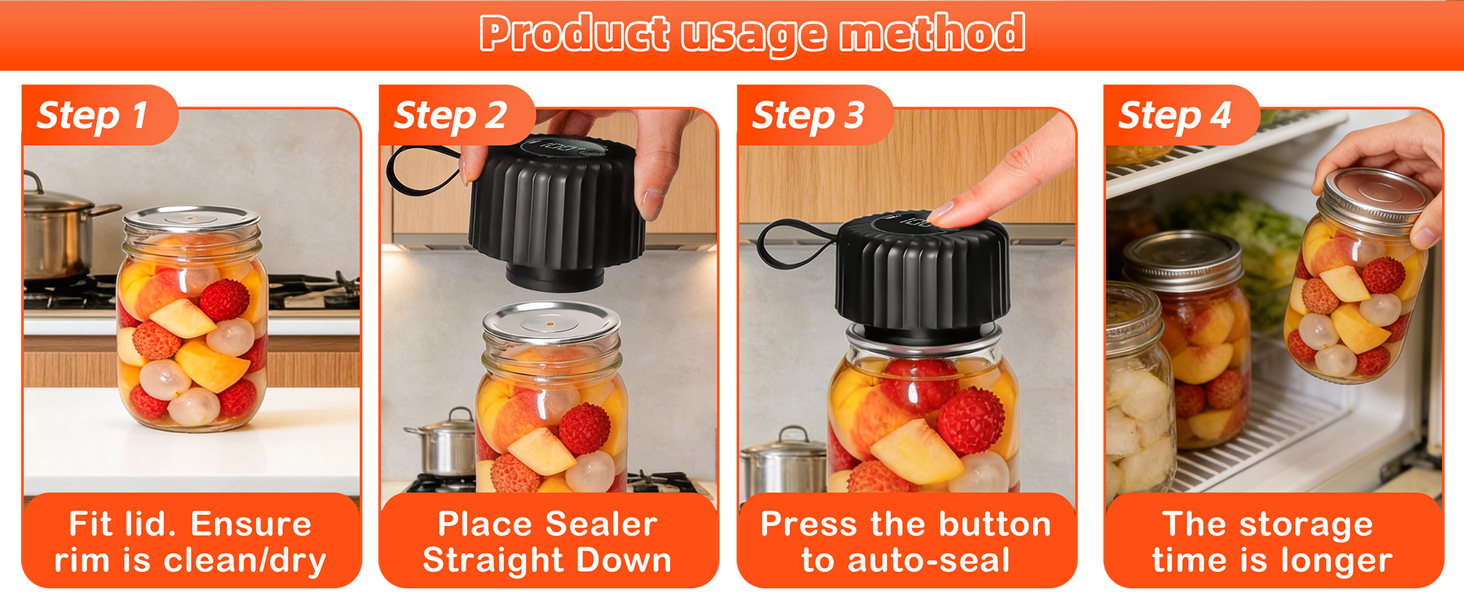 Product usage method

Step 1

Fit lid. Ensure rim is clean/dry

Step 2

Place Sealer Straight Down

Step 3

Press the button to auto-seal

Step 4

The storage time is longer