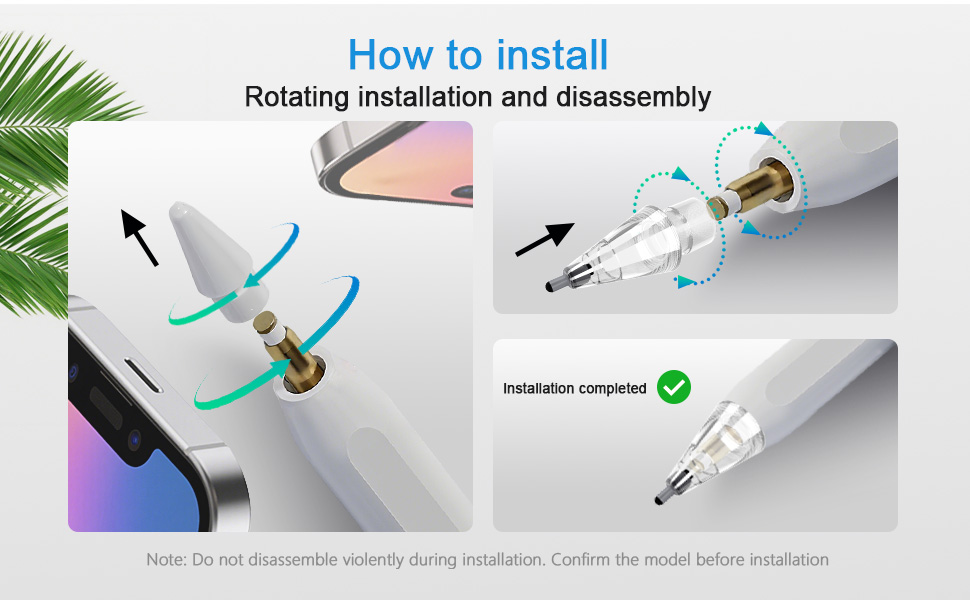 How to install
Rotating installation and disassembly

Installation completed

Note: Do not disassemble violently during installation. Confirm the model before installation