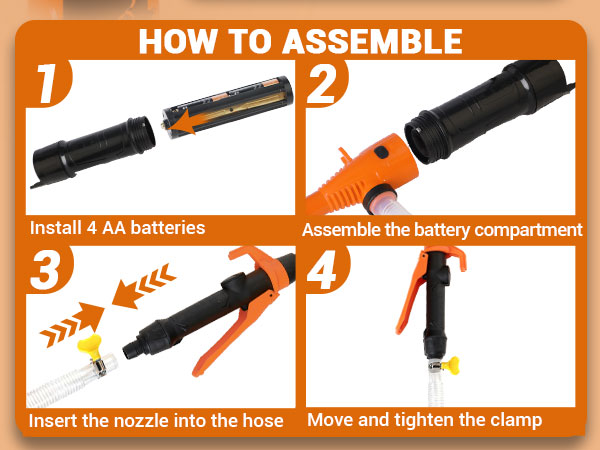 HOW TO ASSEMBLE

1

Install 4 AA batteries

2

Assemble the battery compartment

3

Insert the nozzle into the hose

4

Move and tighten the clamp