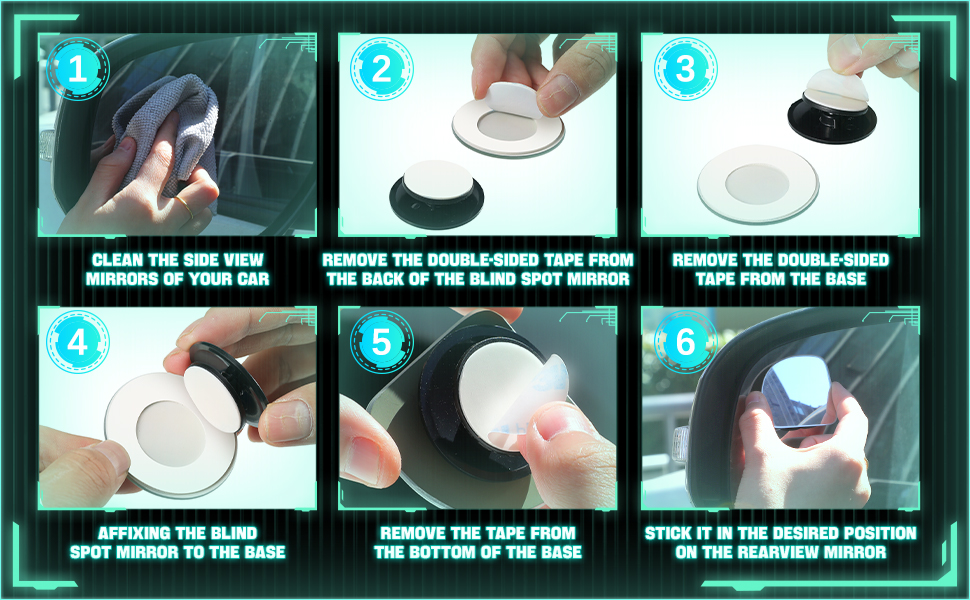 1

CLEAN THE SIDE VIEW MIRRORS OF YOUR CAR

2

REMOVE THE DOUBLE-SIDED TAPE FROM THE BACK OF THE BLIND SPOT MIRROR

3

REMOVE THE DOUBLE-SIDED TAPE FROM THE BASE

4

AFFIXING THE BLIND SPOT MIRROR TO THE BASE

5

REMOVE THE TAPE FROM THE BOTTOM OF THE BASE

6

STICK IT IN THE DESIRED POSITION ON THE REARVIEW MIRROR