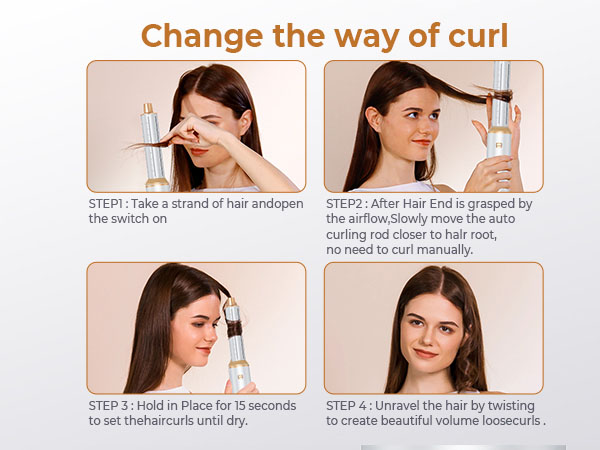 Change the way of curl

STEP1 : Take a strand of hair andopen the switch on

STEP2 : After Hair End is grasped by the airflow,Slowly move the auto curling rod closer to halr root, no need to curl manually.

STEP 3 : Hold in Place for 15 seconds to set thehaircurls until dry.

STEP 4 : Unravel the hair by twisting to create beautiful volume loosecurls .