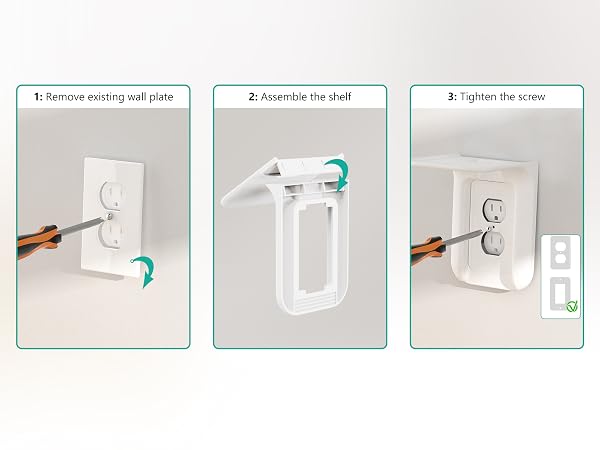 1: Remove existing wall plate

2: Assemble the shelf

3: Tighten the screw