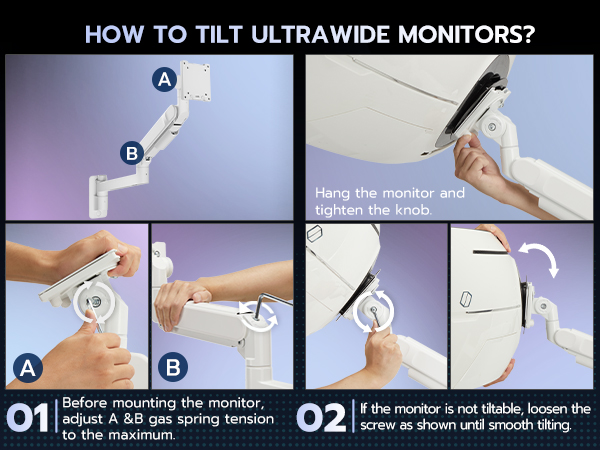 HOW TO TILT ULTRAWIDE MONITORS?

A

B

Hang the monitor and tighten the knob.

A

B

01 Before mounting the monitor, adjust A &B gas spring tension to the maximum.

02 If the monitor is not tiltable, loosen the screw as shown until smooth tilting.