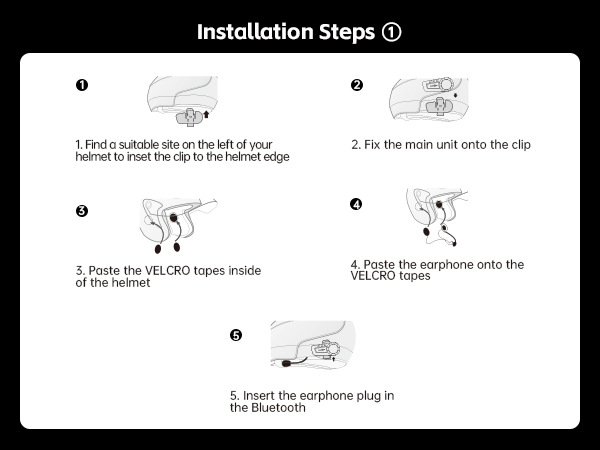 Installation Steps ①

❶

1. Find a suitable site on the left of your helmet to inset the clip to the helmet edge

❷

2. Fix the main unit onto the clip

❸

3. Paste the VELCRO tapes inside of the helmet

❹

4. Paste the earphone onto the VELCRO tapes

❺

5. Insert the earphone plug in the Bluetooth