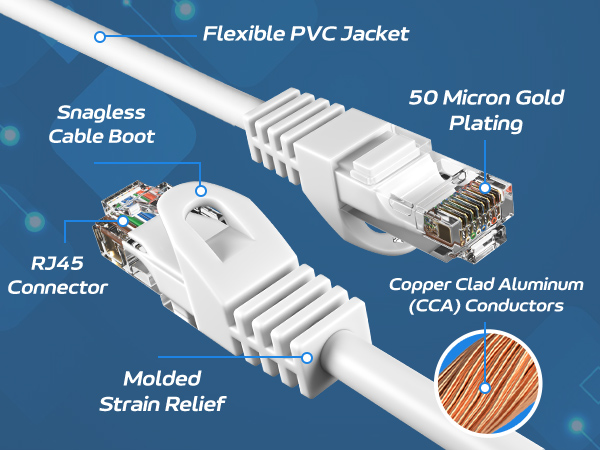 Flexible PVC Jacket

Snagless Cable Boot

50 Micron Gold Plating

RJ45 Connector

Copper Clad Aluminum (CCA) Conductors

Molded Strain Relief