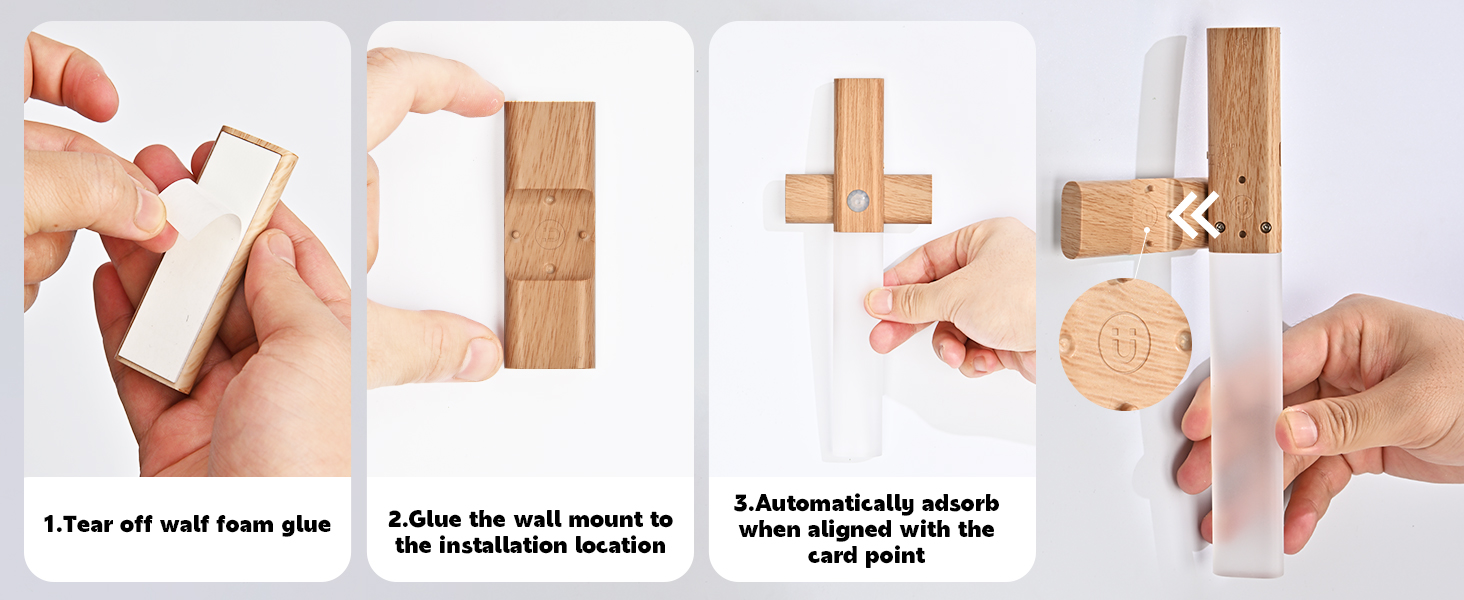 1.Tear off walf foam glue

2.Glue the wall mount to the installation location

3.Automatically adsorb when aligned with the card point