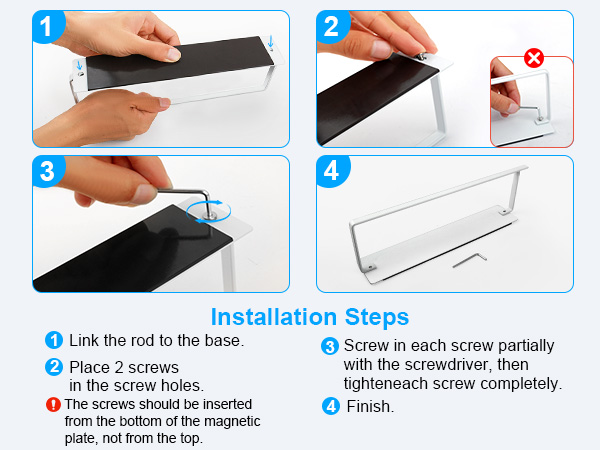 1

2

3

4

Installation Steps

1 Link the rod to the base.

2 Place 2 screws in the screw holes.

! The screws should be inserted from the bottom of the magnetic plate, not from the top.

3 Screw in each screw partially with the screwdriver, then tighteneach screw completely.

4 Finish.