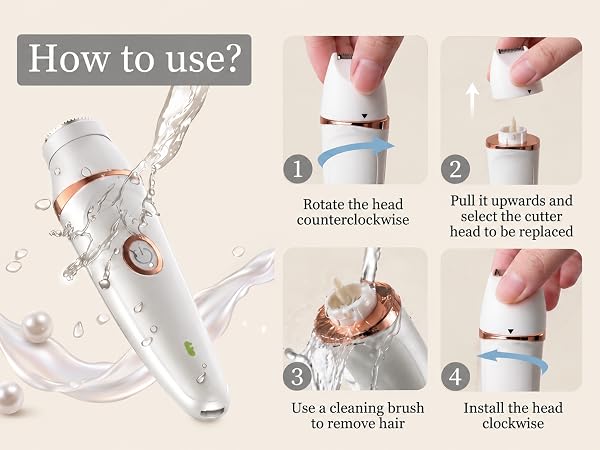 How to use?

1
Rotate the head counterclockwise

2
Pull it upwards and select the cutter head to be replaced

3
Use a cleaning brush to remove hair

4
Install the head clockwise